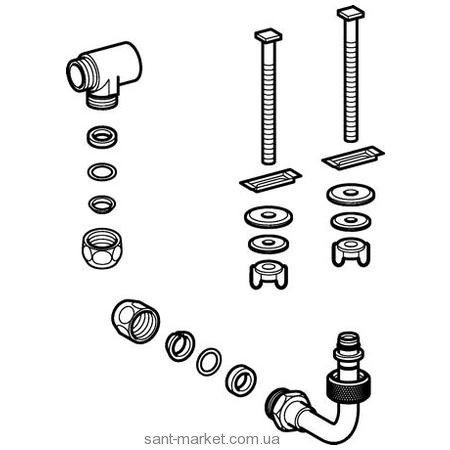 sant-market.com.ua