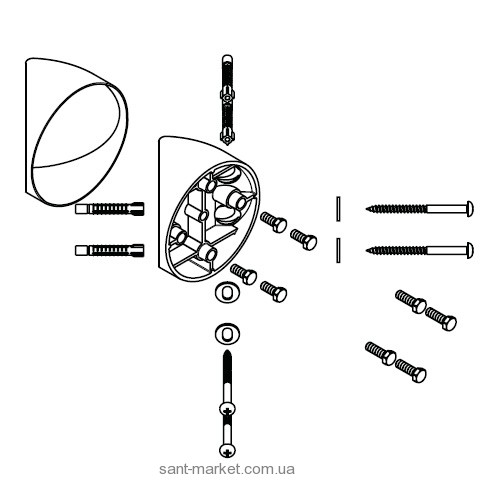 sant-market.com.ua