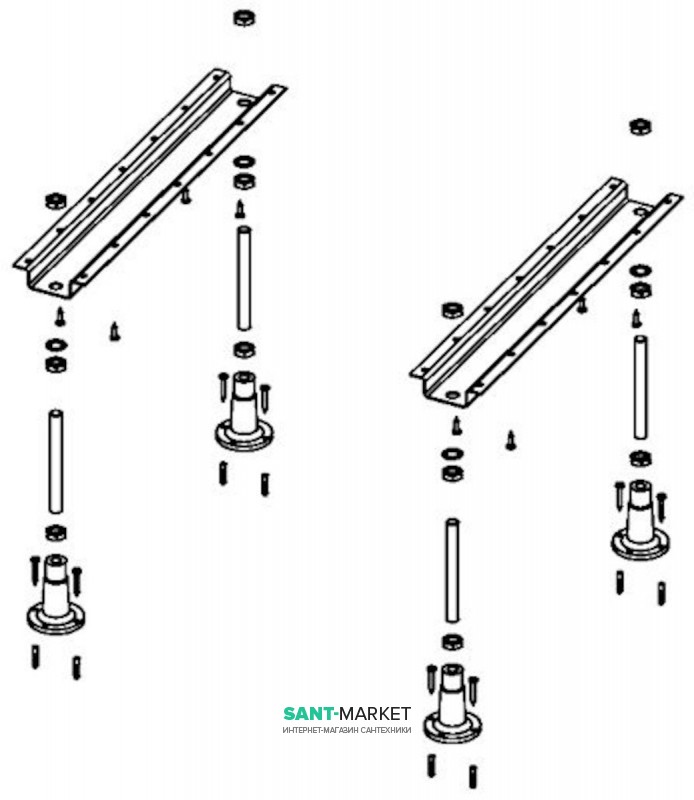 SANT-MARKET
ИНТЕРНЕТ-МАГАЗИН САНТЕХНИКИ