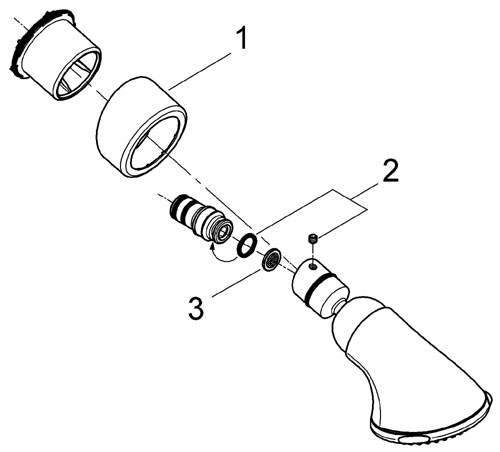 1
2
3