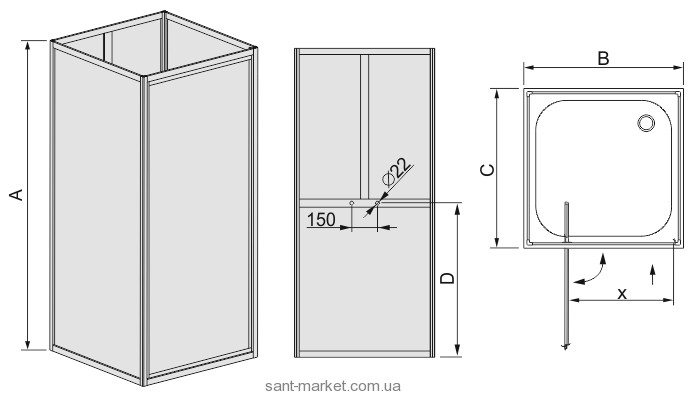 A

$\varnothing 22$

150

D

B

C

x

sant-market.com.ua