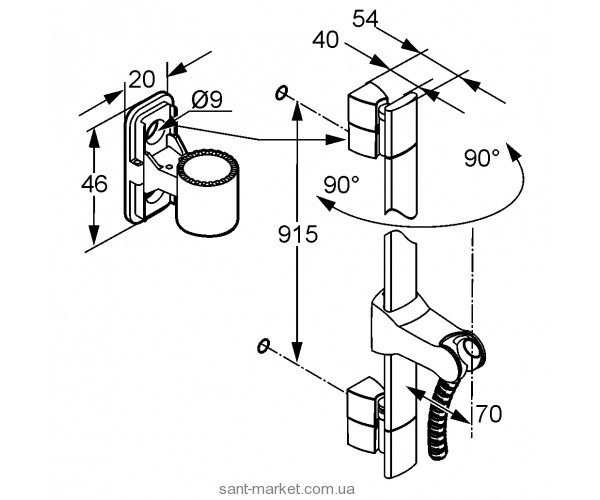 54
40
20
Ø9
46
90°
90°
915
70
sant-market.com.ua