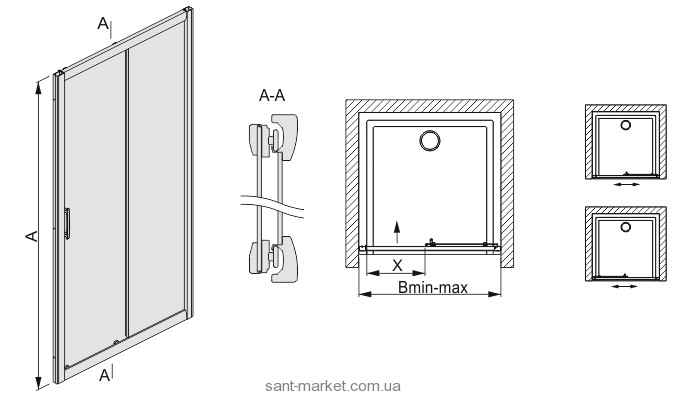 A
A
A
A-A
X
Bmin-max
sant-market.com.ua