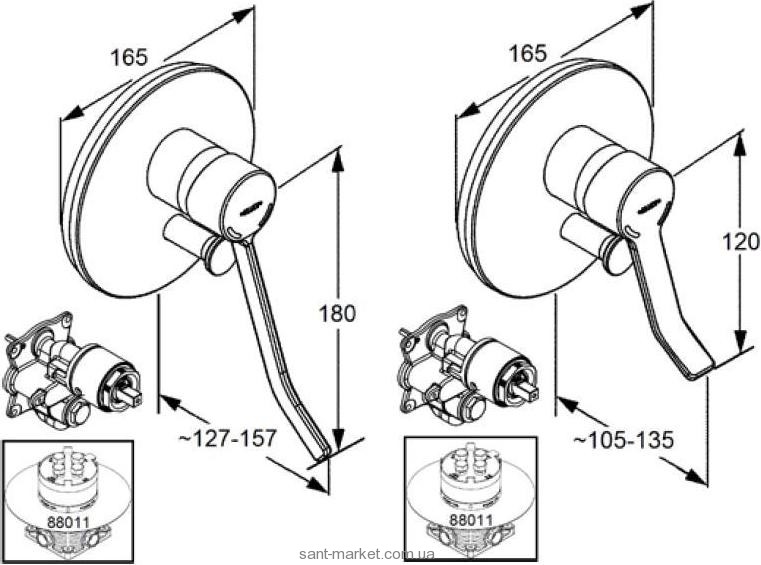 165

180

~127-157

88011

165

120

~105-135

88011

sant-market.com.ua