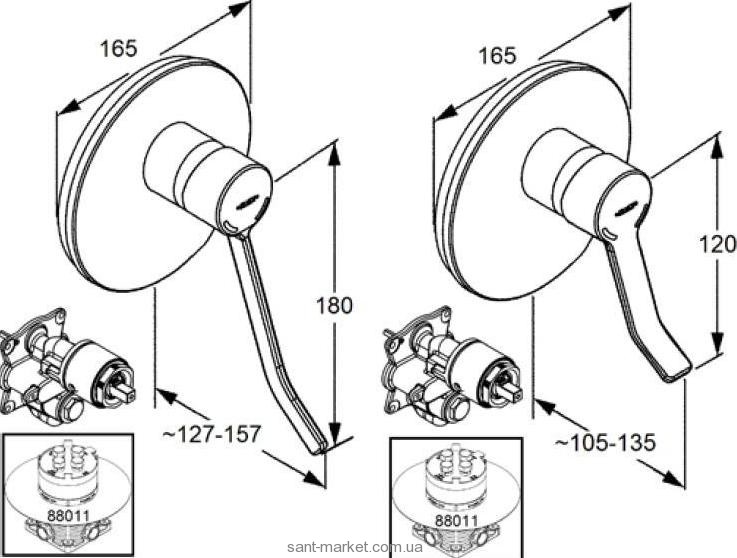 165

180

~127-157

88011

165

120

~105-135

88011

sant-market.com.ua