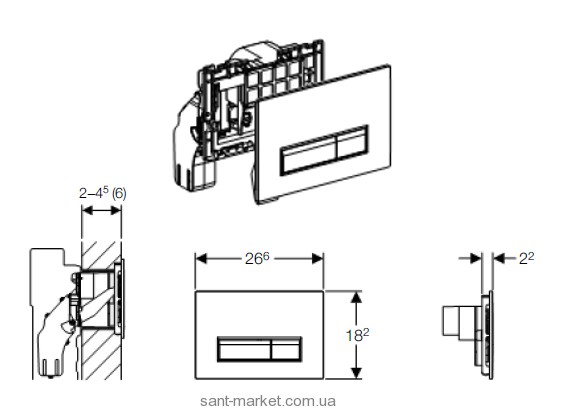 $2–4^5$ (6)

$26^6$

$2^2$

$18^2$

sant-market.com.ua