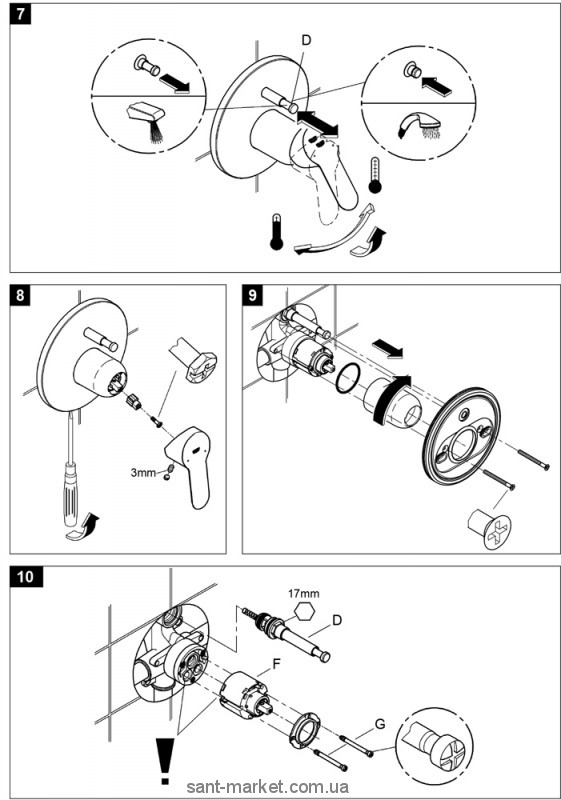 7

D

8

3mm

9

10

17mm

D

F

G

sant-market.com.ua