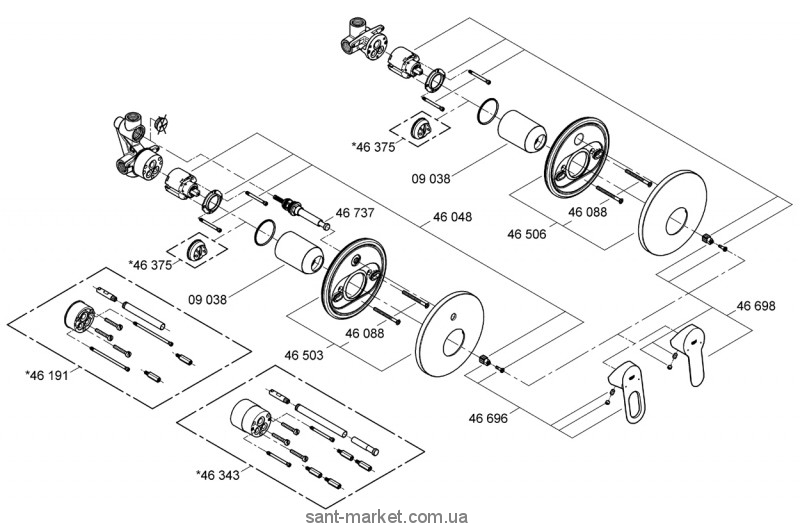 *46 375

09 038

46 088

46 506

46 737

46 048

*46 375

09 038

46 088

46 503

46 698

*46 191

46 696

*46 343

sant-market.com.ua