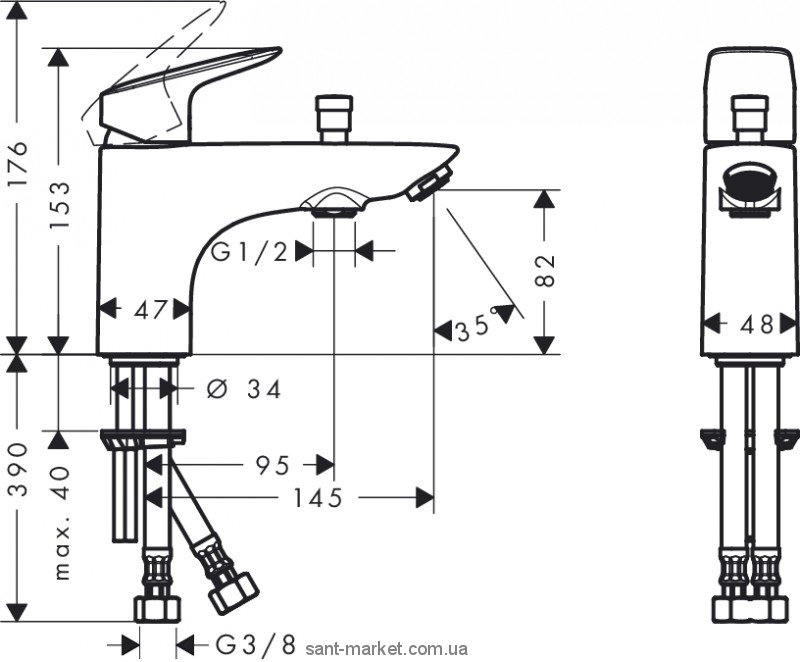 176
153
G1/2
47
82
35°
48
Ø 34
390
max. 40
95
145
G3/8
sant-market.com.ua