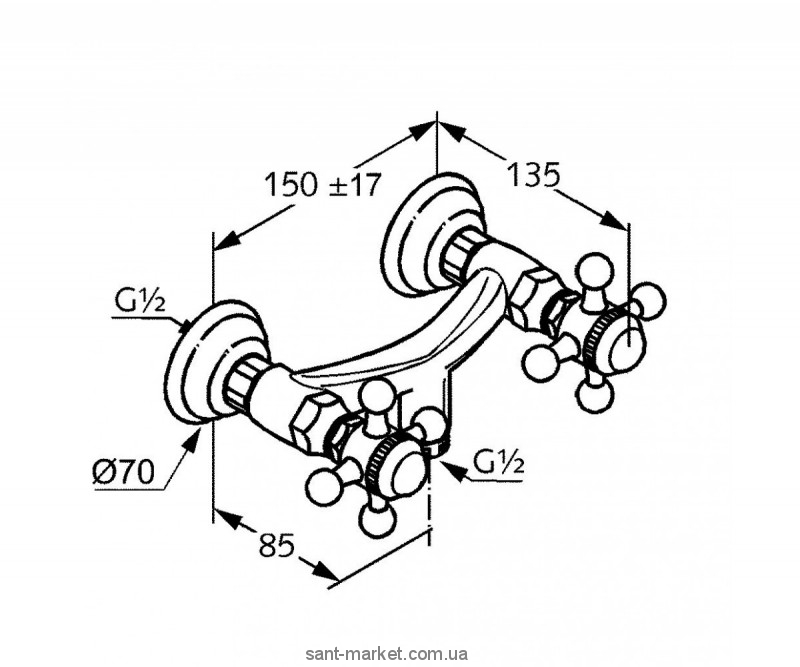 150 ±17
135
G½
Ø70
G½
85
sant-market.com.ua