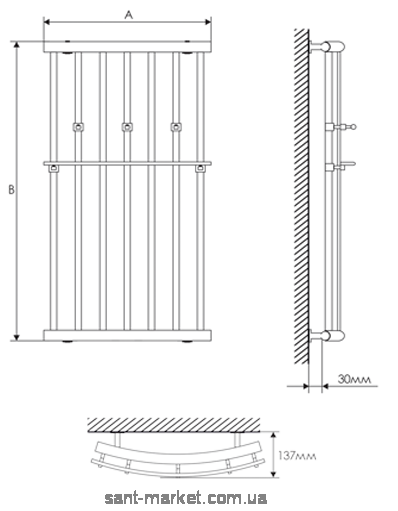 A

B

30мм

137мм

sant-market.com.ua