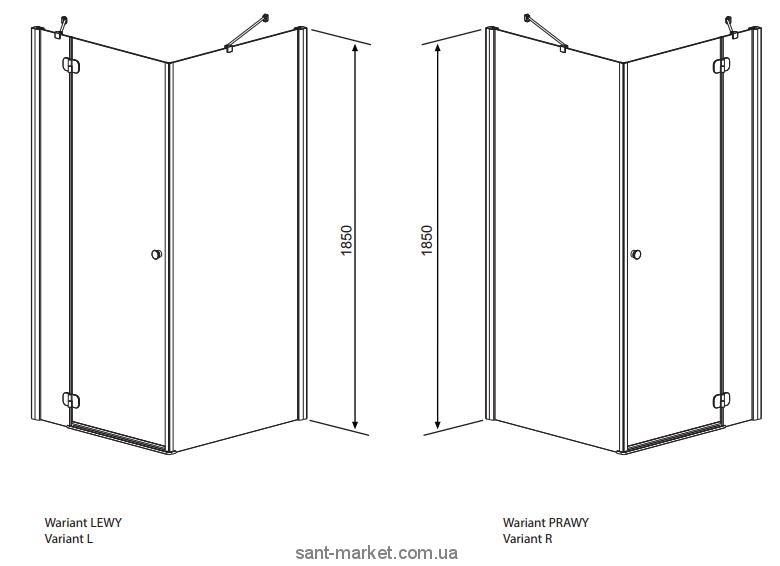 1850

1850

Wariant LEWY
Variant L

Wariant PRAWY
Variant R

sant-market.com.ua