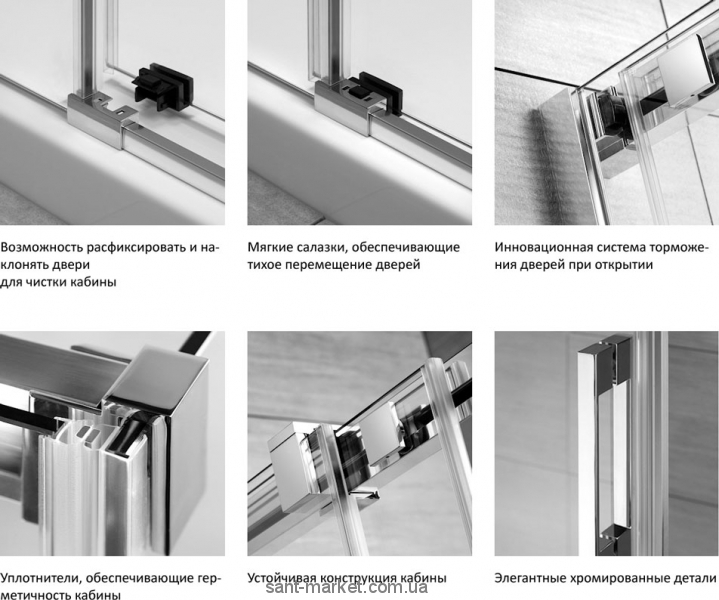 Возможность расфиксировать и наклонять двери
для чистки кабины

Мягкие салазки, обеспечивающие тихое перемещение дверей

Инновационная система торможения дверей при открытии

Уплотнители, обеспечивающие герметичность кабины

Устойчивая конструкция кабины

Элегантные хромированные детали

sant-market.com.ua