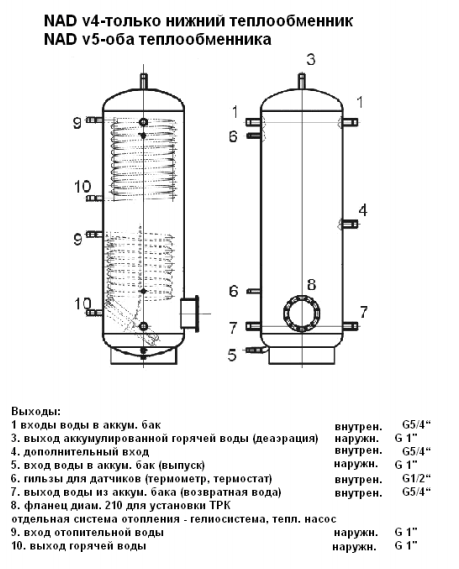 NAD v4-только нижний теплообменник
NAD v5-оба теплообменника

9
10
9
10

3
1
1
6
4
6
8
7
7
5

Выходы:
1 входы воды в аккум. бак внутрен. G5/4“
3. выход аккумулированной горячей воды (деаэрация) наружн. G 1"
4. дополнительный вход внутрен. G5/4“
5. вход воды в аккум. бак (выпуск) наружн. G 1"
6. гильзы для датчиков (термометр, термостат) внутрен. G1/2“
7. выход воды из аккум. бака (возвратная вода) внутрен. G5/4“
8. фланец диам. 210 для установки ТРК
отдельная система отопления - гелиосистема, тепл. насос
9. вход отопительной воды наружн. G 1"
10. выход горячей воды наружн. G 1"