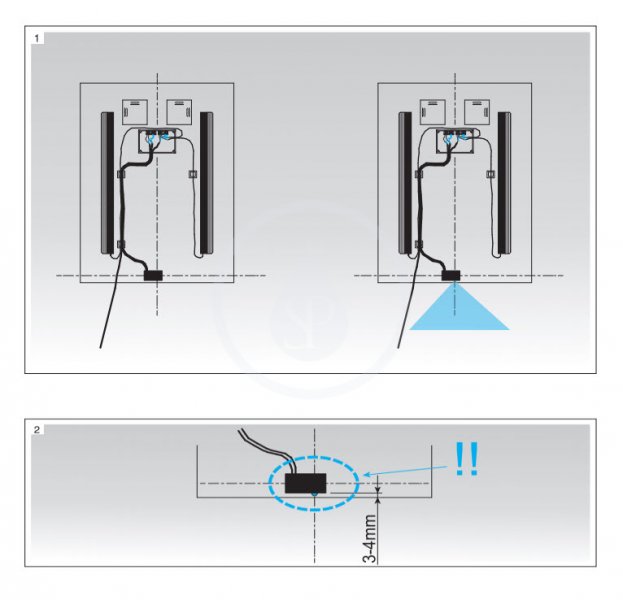 1

2

!!

3-4mm