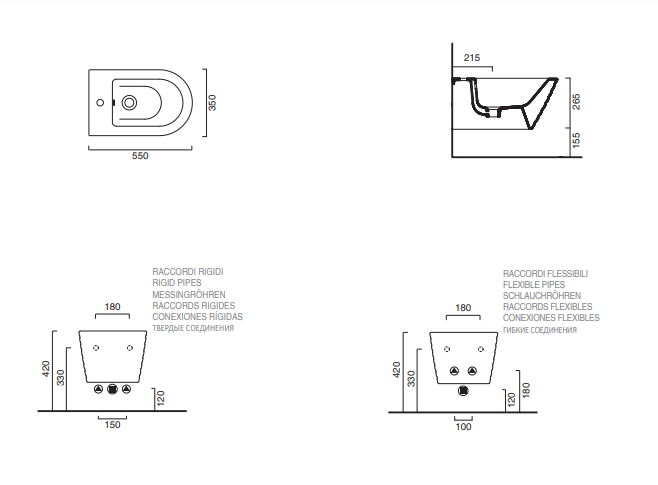 350

550

215

265

155

RACCORDI RIGIDI
RIGID PIPES
MESSINGRÖHREN
RACCORDS RIGIDES
CONEXIONES RÍGIDAS
ТВЕРДЫЕ СОЕДИНЕНИЯ

180

420

330

120

150

RACCORDI FLESSIBILI
FLEXIBLE PIPES
SCHLAUCHRÖHREN
RACCORDS FLEXIBLES
CONEXIONES FLEXIBLES
ГИБКИЕ СОЕДИНЕНИЯ

180

420

330

120

180

100