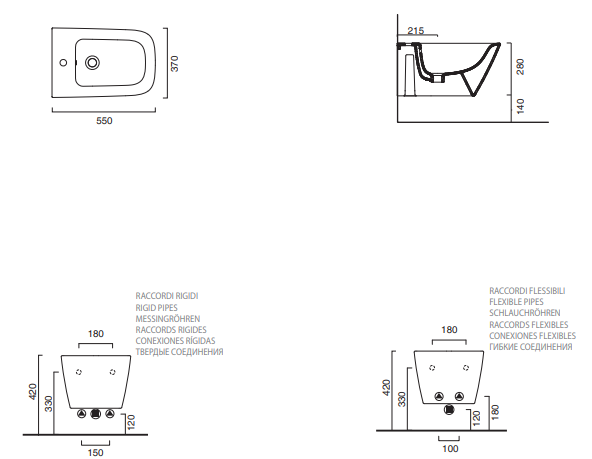 370

550

215

280

140

RACCORDI RIGIDI
RIGID PIPES
MESSINGRÖHREN
RACCORDS RIGIDES
CONEXIONES RÍGIDAS
ТВЕРДЫЕ СОЕДИНЕНИЯ

180

420

330

120

150

RACCORDI FLESSIBILI
FLEXIBLE PIPES
SCHLAUCHRÖHREN
RACCORDS FLEXIBLES
CONEXIONES FLEXIBLES
ГИБКИЕ СОЕДИНЕНИЯ

180

420

330

120

180

100