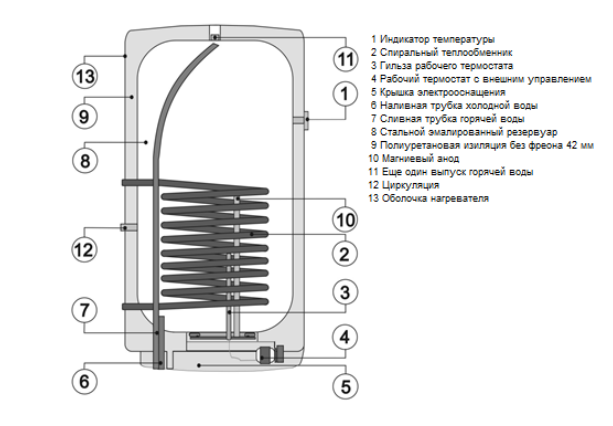 13

9

8

12

7

6

11

1

10

2

3

4

5

1 Индикатор температуры
2 Спиральный теплообменник
3 Гильза рабочего термостата
4 Рабочий термостат с внешним управлением
5 Крышка электрооснащения
6 Наливная трубка холодной воды
7 Сливная трубка горячей воды
8 Стальной эмалированный резервуар
9 Полиуретановая изиляция без фреона 42 мм
10 Магниевый анод
11 Еще один выпуск горячей воды
12 Циркуляция
13 Оболочка нагревателя