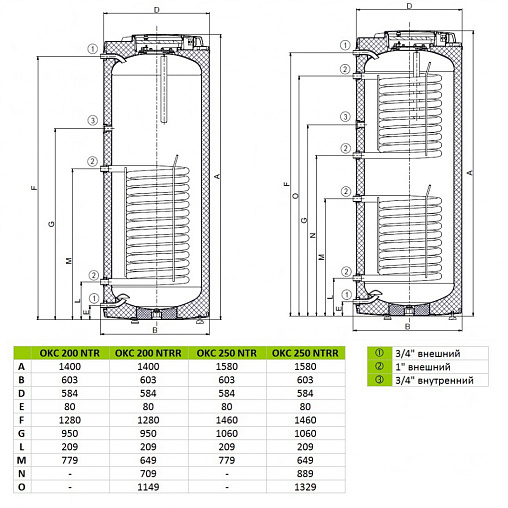 D
①
③
②
②
①
F
G
M
L
E
A
B

D
①
②
③
②
②
②
①
F
O
G
N
M
L
E
A
B

| | OKC 200 NTR | OKC 200 NTRR | OKC 250 NTR | OKC 250 NTRR |
|---|---|---|---|---|
| A | 1400 | 1400 | 1580 | 1580 |
| B | 603 | 603 | 603 | 603 |
| D | 584 | 584 | 584 | 584 |
| E | 80 | 80 | 80 | 80 |
| F | 1280 | 1280 | 1460 | 1460 |
| G | 950 | 950 | 1060 | 1060 |
| L | 209 | 209 | 209 | 209 |
| M | 779 | 649 | 779 | 649 |
| N | - | 709 | - | 889 |
| O | - | 1149 | - | 1329 |

| | |
|---|---|
| ① | 3/4" внешний |
| ② | 1" внешний |
| ③ | 3/4" внутренний |