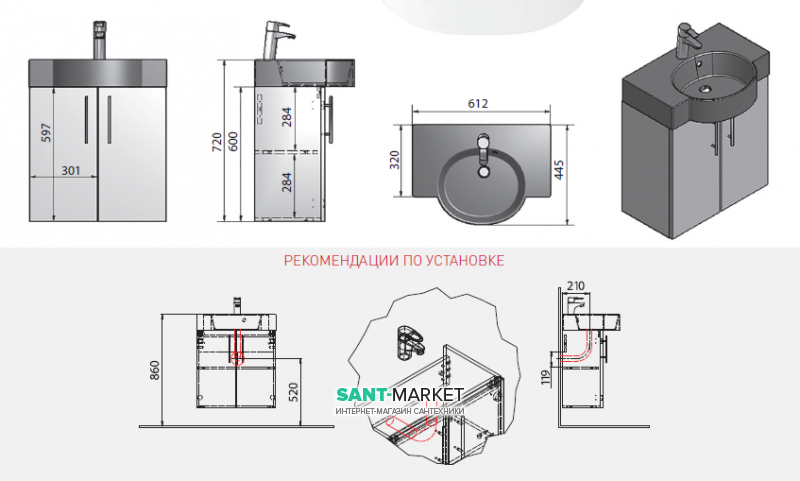 597
301
720
600
284
284
612
320
445
РЕКОМЕНДАЦИИ ПО УСТАНОВКЕ
860
520
SANT-MARKET
ИНТЕРНЕТ-МАГАЗИН САНТЕХНИКИ
210
119