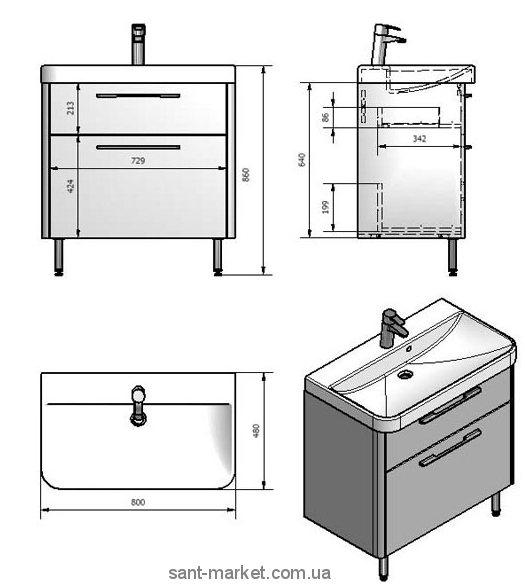 213
729
424
860
86
342
640
199
480
800
sant-market.com.ua