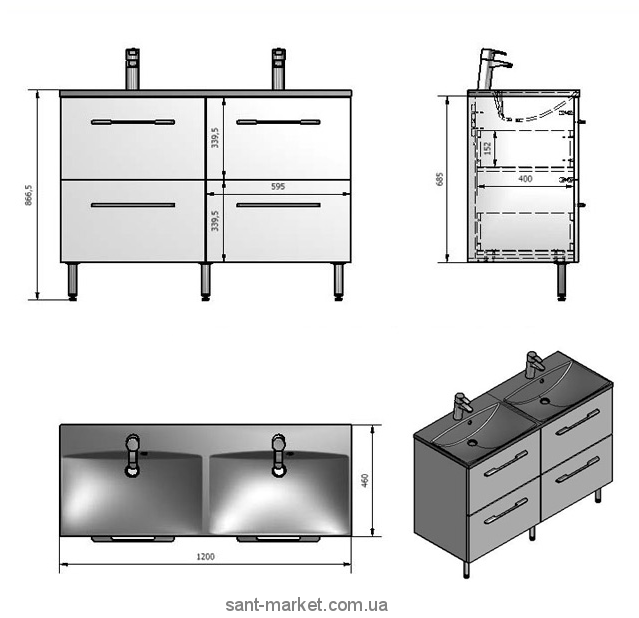 866,5
339,5
595
339,5
685
152
400
460
1200
sant-market.com.ua