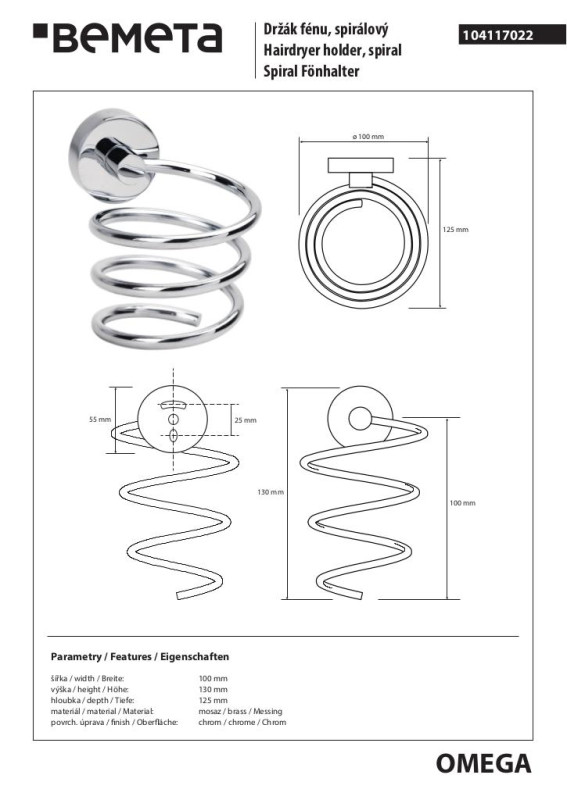 BEMETA

Držák fénu, spirálový
Hairdryer holder, spiral
Spiral Fönhalter

104117022

ø 100 mm

125 mm

55 mm

25 mm

130 mm

100 mm

Parametry / Features / Eigenschaften

| | |
|---|---|
| šířka / width / Breite: | 100 mm |
| výška / height / Höhe: | 130 mm |
| hloubka / depth / Tiefe: | 125 mm |
| materiál / material / Material: | mosaz / brass / Messing |
| povrch. úprava / finish / Oberfläche: | chrom / chrome / Chrom |

OMEGA