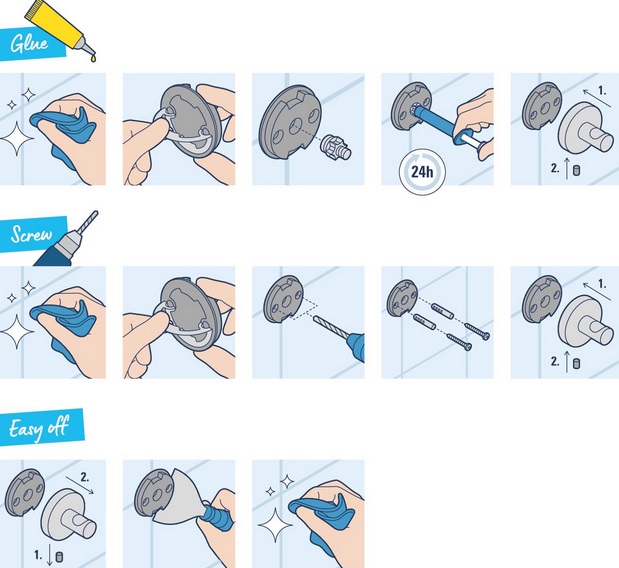 Glue

24h

1.

2.

Screw

1.

2.

Easy off

2.

1.