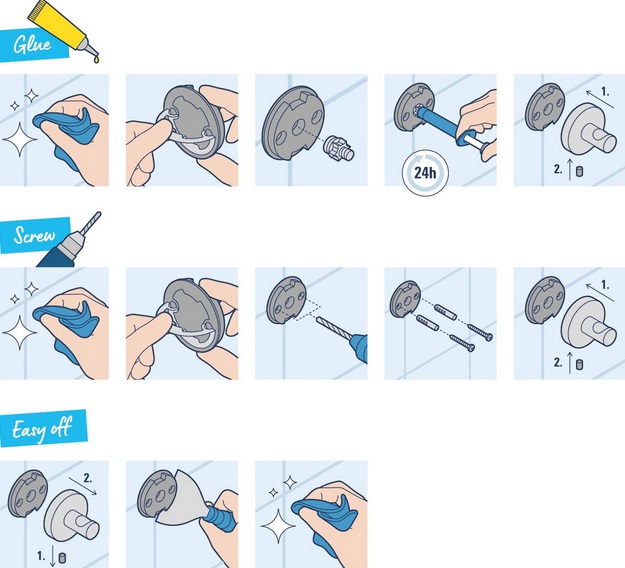 Glue

24h

1.

2.

Screw

1.

2.

Easy off

2.

1.