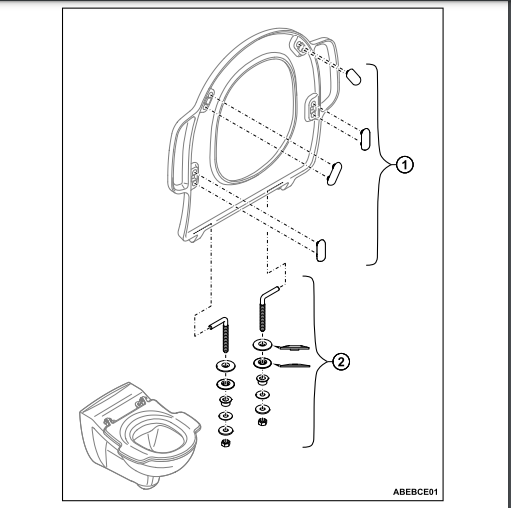 1
2
ABEBCE01