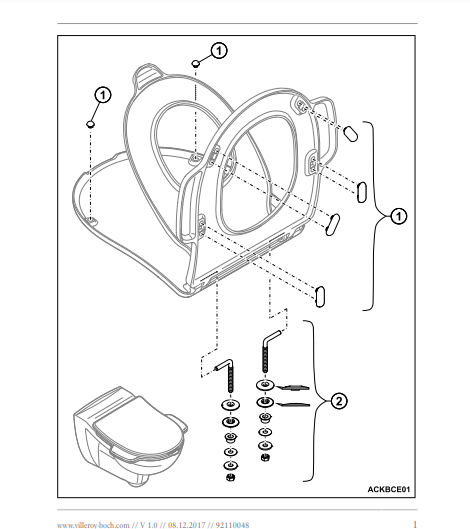 1

1

1

2

ACKBCE01

www.villeroy-boch.com // V 1.0 // 08.12.2017 // 92110048

1