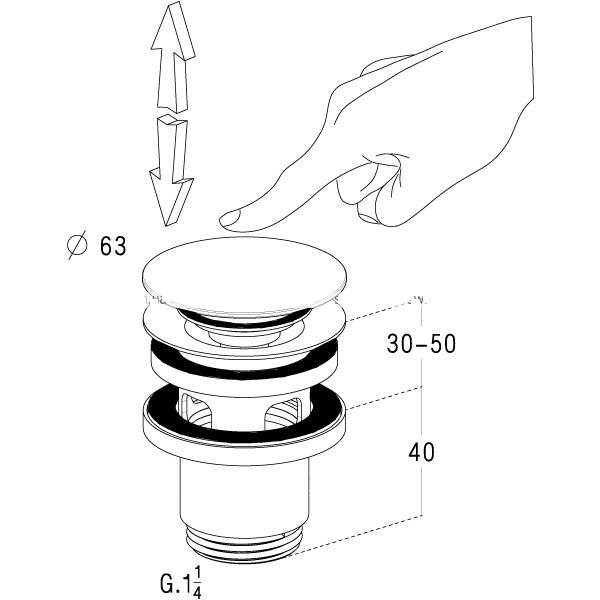 $\varnothing$ 63

30–50

40

G.$1\frac{1}{4}$