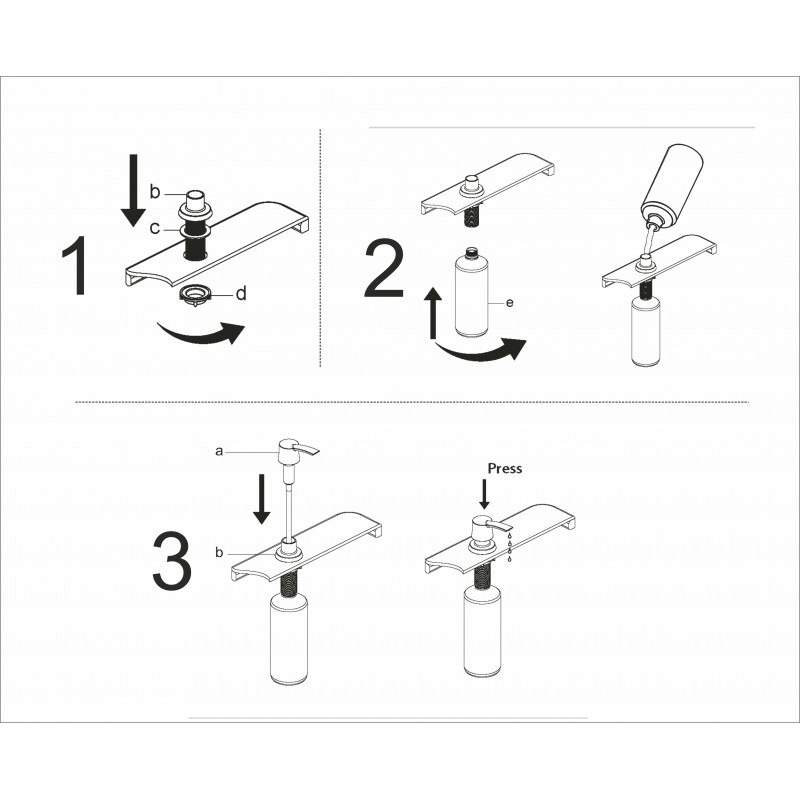 1
b
c
d

2
e

3
a
b
Press