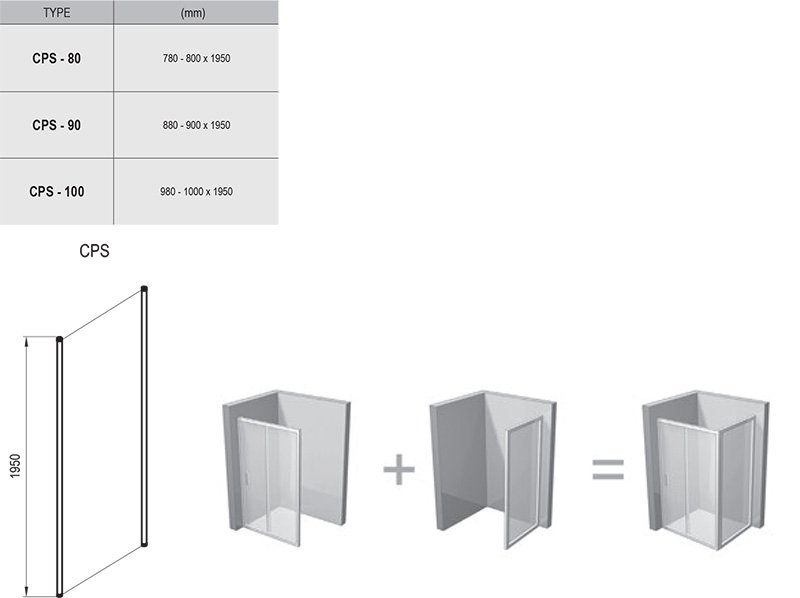 | TYPE | (mm) |
|---|---|
| CPS - 80 | 780 - 800 x 1950 |
| CPS - 90 | 880 - 900 x 1950 |
| CPS - 100 | 980 - 1000 x 1950 |

CPS

1950

+

=