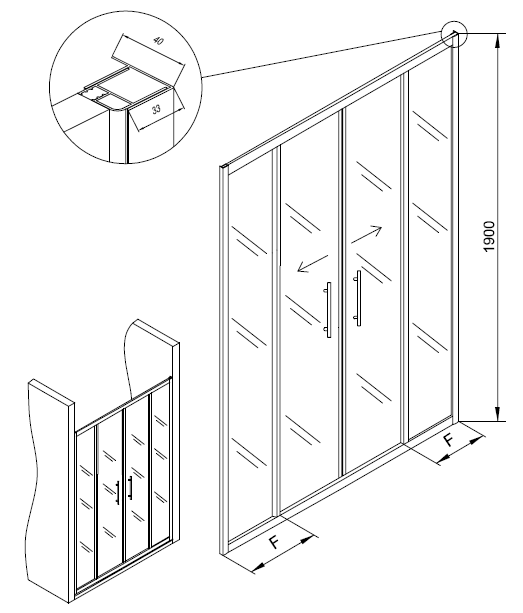 40
33
1900
F
F