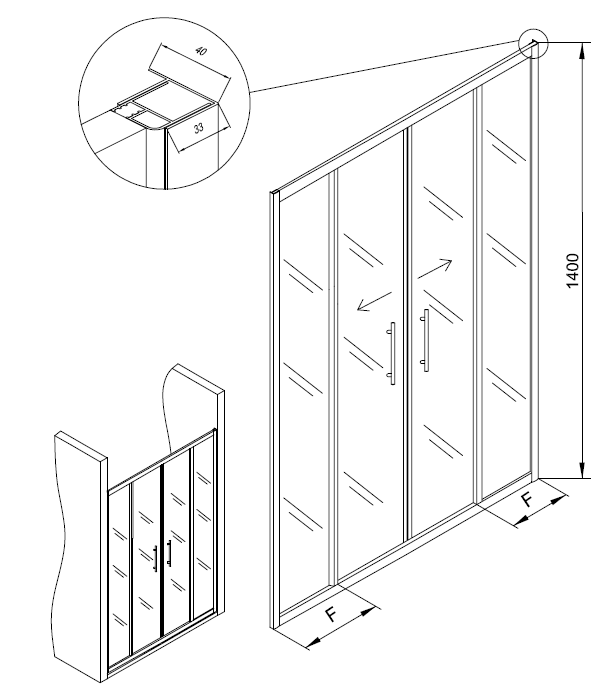 40
33
1400
F
F