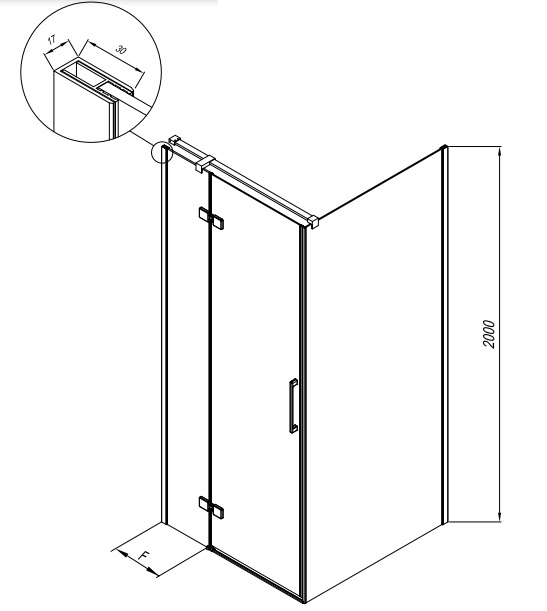 17
30
2000
F