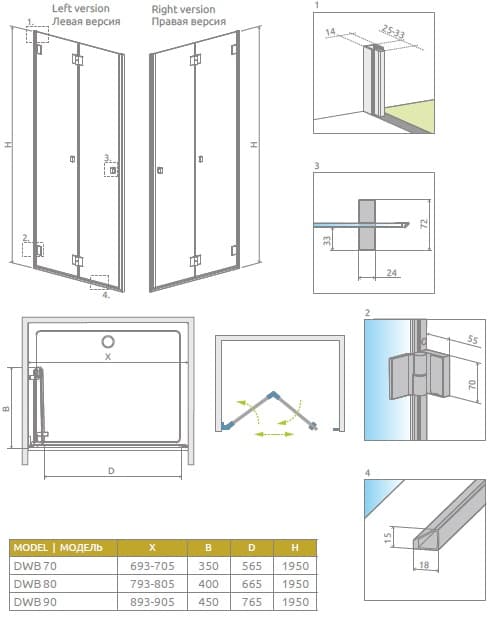 Left version
Левая версия

Right version
Правая версия

1.
H
3.
2.
4.
H

1
14
25-33

3
72
33
24

X
B
D

2
55
70

4
15
18

| MODEL \| МОДЕЛЬ | X | B | D | H |
|---|---|---|---|---|
| DWB 70 | 693-705 | 350 | 565 | 1950 |
| DWB 80 | 793-805 | 400 | 665 | 1950 |
| DWB 90 | 893-905 | 450 | 765 | 1950 |