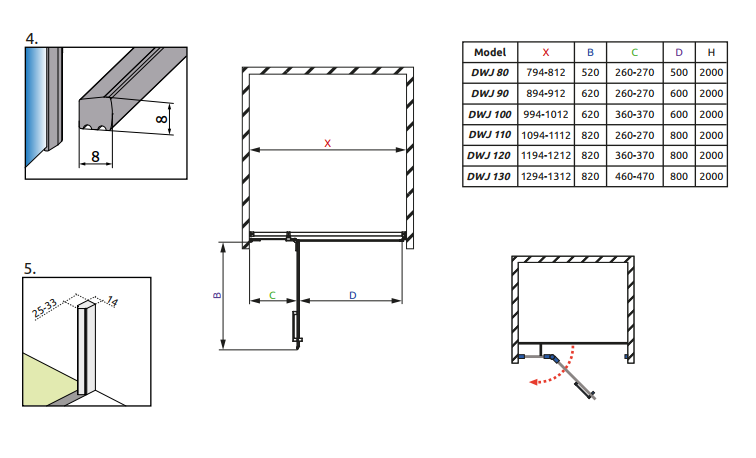 4.

8

8

5.

25-33

14

X

B

C

D

| Model | X | B | C | D | H |
|---|---|---|---|---|---|
| DWJ 80 | 794-812 | 520 | 260-270 | 500 | 2000 |
| DWJ 90 | 894-912 | 620 | 260-270 | 600 | 2000 |
| DWJ 100 | 994-1012 | 620 | 360-370 | 600 | 2000 |
| DWJ 110 | 1094-1112 | 820 | 260-270 | 800 | 2000 |
| DWJ 120 | 1194-1212 | 820 | 360-370 | 800 | 2000 |
| DWJ 130 | 1294-1312 | 820 | 460-470 | 800 | 2000 |