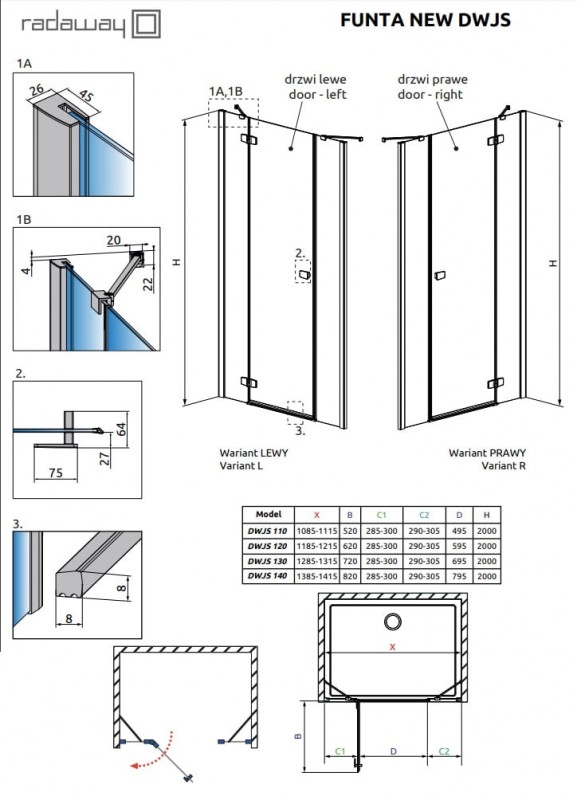 radaway

FUNTA NEW DWJS

1A

26

45

1B

20

4

22

2.

64

27

75

3.

8

8

1A,1B

drzwi lewe
door - left

drzwi prawe
door - right

H

2.

3.

H

Wariant LEWY
Variant L

Wariant PRAWY
Variant R

| Model | X | B | C1 | C2 | D | H |
|---|---|---|---|---|---|---|
| DWJS 110 | 1085-1115 | 520 | 285-300 | 290-305 | 495 | 2000 |
| DWJS 120 | 1185-1215 | 620 | 285-300 | 290-305 | 595 | 2000 |
| DWJS 130 | 1285-1315 | 720 | 285-300 | 290-305 | 695 | 2000 |
| DWJS 140 | 1385-1415 | 820 | 285-300 | 290-305 | 795 | 2000 |

X

B

C1

D

C2