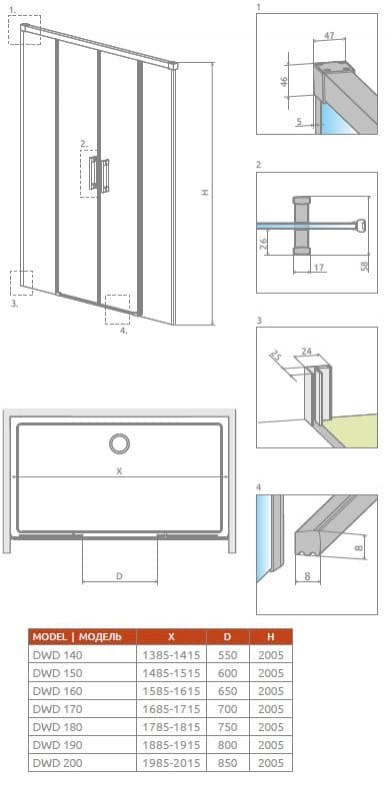 1.

2.

3.

4.

H

X

D

1

47

46

5

2

26

17

58

3

25

24

4

8

8

| MODEL \| МОДЕЛЬ | X | D | H |
|---|---|---|---|
| DWD 140 | 1385-1415 | 550 | 2005 |
| DWD 150 | 1485-1515 | 600 | 2005 |
| DWD 160 | 1585-1615 | 650 | 2005 |
| DWD 170 | 1685-1715 | 700 | 2005 |
| DWD 180 | 1785-1815 | 750 | 2005 |
| DWD 190 | 1885-1915 | 800 | 2005 |
| DWD 200 | 1985-2015 | 850 | 2005 |