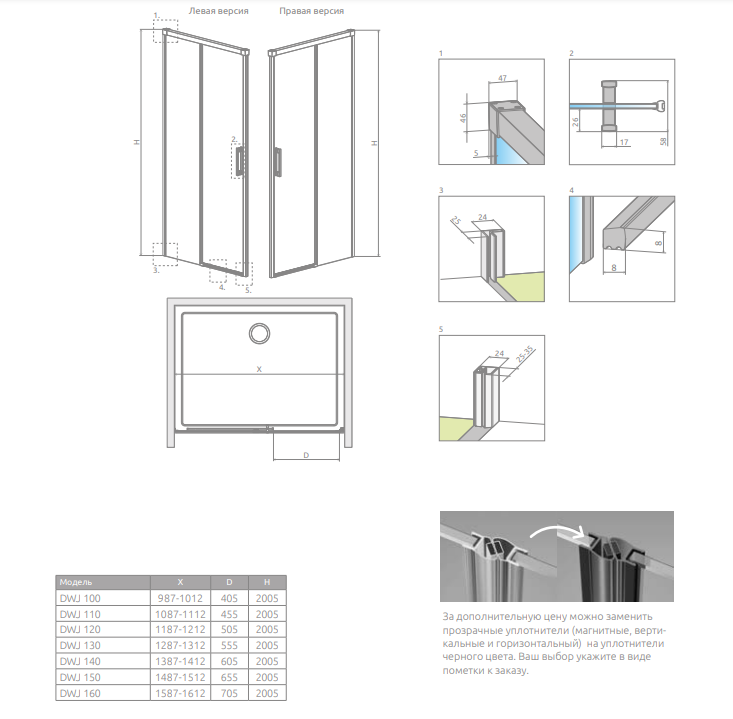 Левая версия
Правая версия

1.
2.
3.
4.
5.
H
H

X
D

1
47
46
5

2
26
17
58

3
25
24

4
8
8

5
24
25-35

| Модель | X | D | H |
|---|---|---|---|
| DWJ 100 | 987-1012 | 405 | 2005 |
| DWJ 110 | 1087-1112 | 455 | 2005 |
| DWJ 120 | 1187-1212 | 505 | 2005 |
| DWJ 130 | 1287-1312 | 555 | 2005 |
| DWJ 140 | 1387-1412 | 605 | 2005 |
| DWJ 150 | 1487-1512 | 655 | 2005 |
| DWJ 160 | 1587-1612 | 705 | 2005 |

За дополнительную цену можно заменить прозрачные уплотнители (магнитные, вертикальные и горизонтальный) на уплотнители черного цвета. Ваш выбор укажите в виде пометки к заказу.