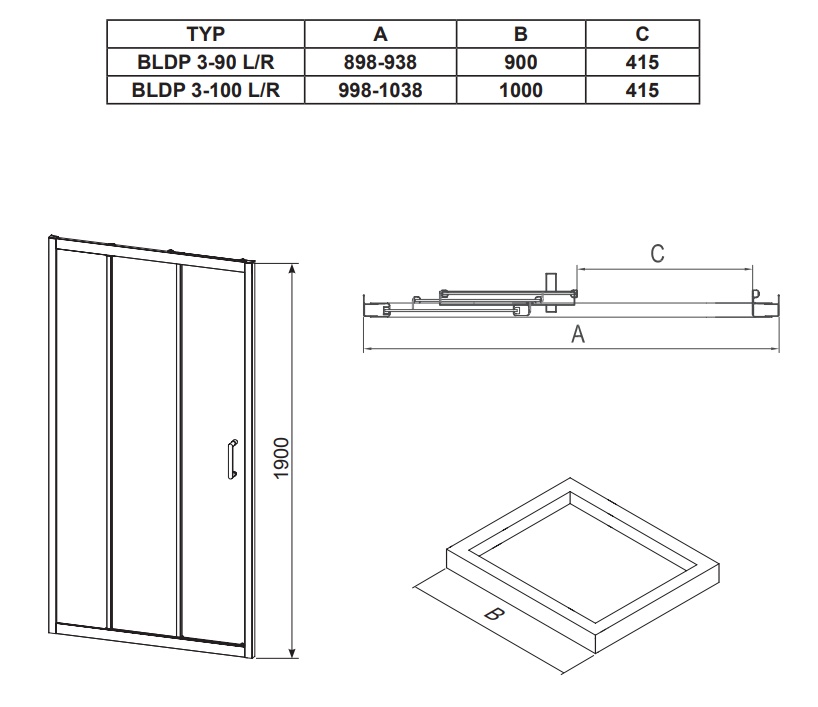 | TYP | A | B | C |
|---|---|---|---|
| BLDP 3-90 L/R | 898-938 | 900 | 415 |
| BLDP 3-100 L/R | 998-1038 | 1000 | 415 |

1900

C

A

B