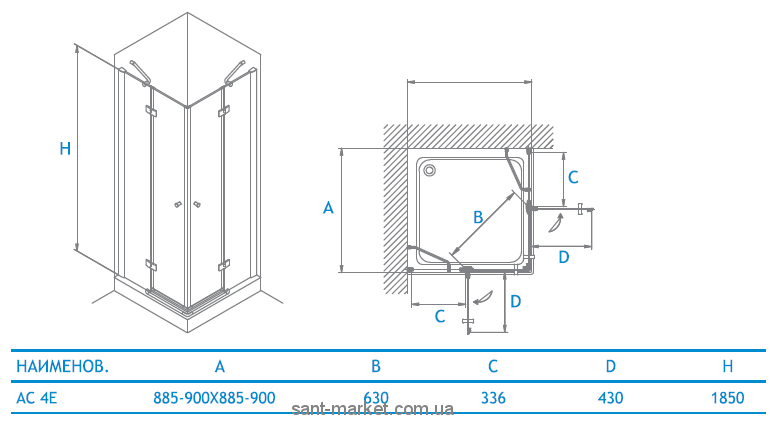 H

A

B

C

D

C

D

| НАИМЕНОВ. | A | B | C | D | H |
|---|---|---|---|---|---|
| AC 4E | 885-900X885-900 | 630 | 336 | 430 | 1850 |

sant-market.com.ua