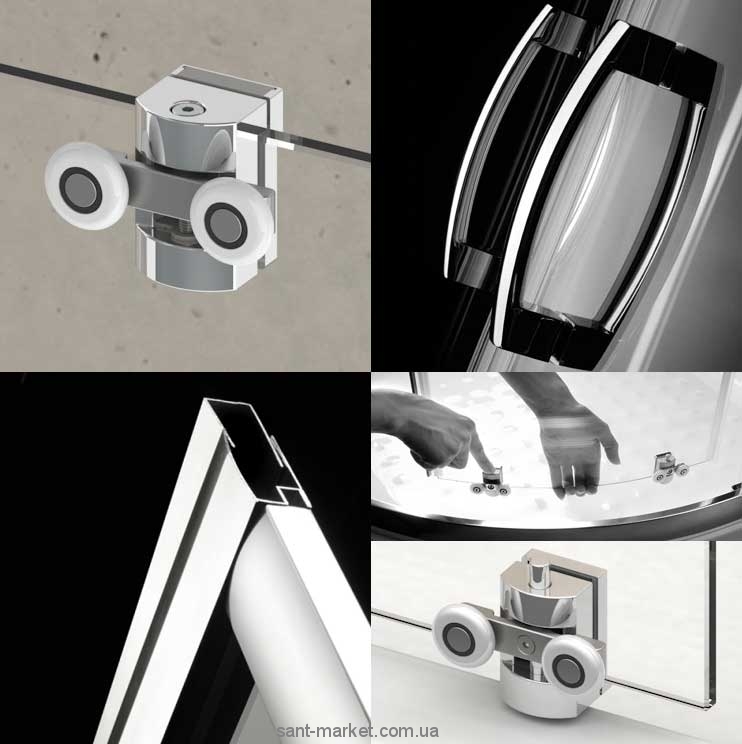 sant-market.com.ua