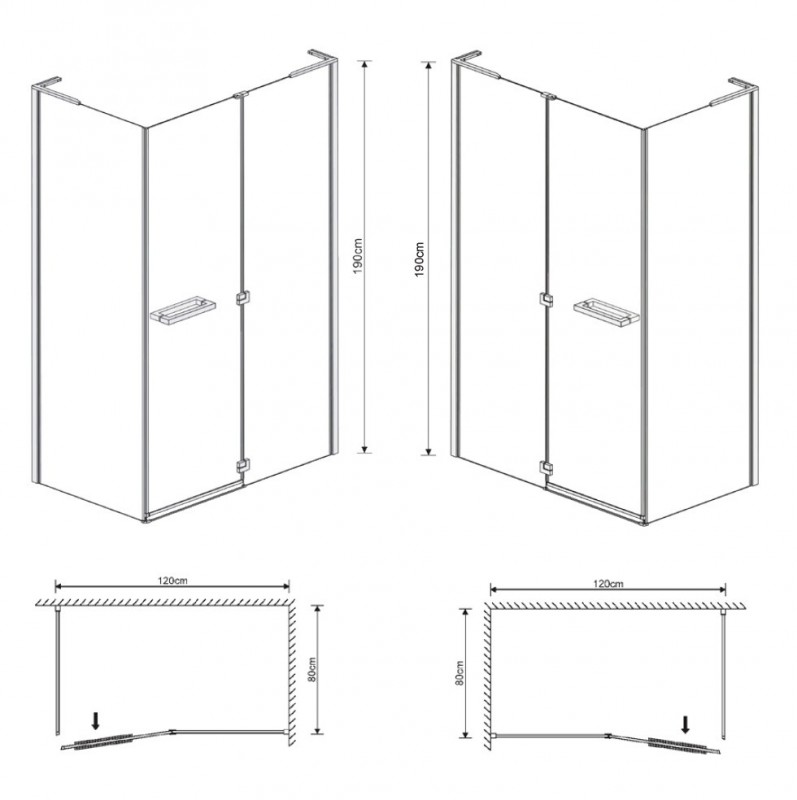 190cm

190cm

120cm

80cm

120cm

80cm