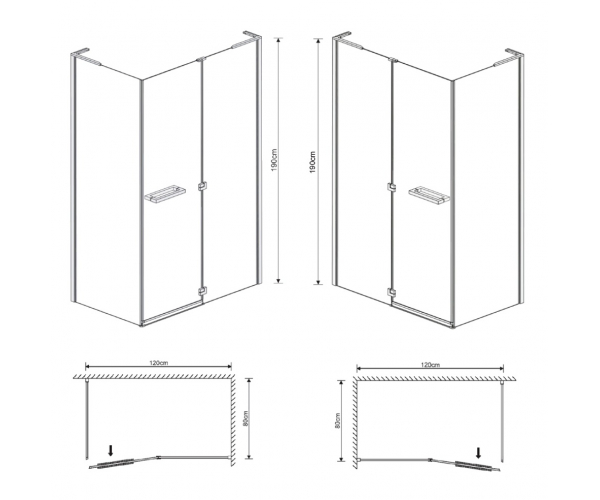 190cm

190cm

120cm

80cm

120cm

80cm