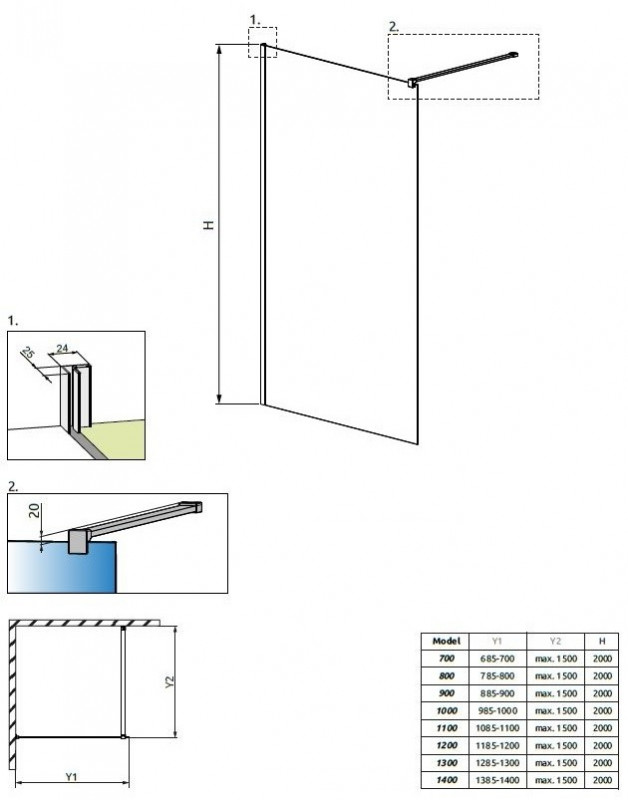 1.

2.

H

1.

25

24

2.

20

Y2

Y1

| Model | Y1 | Y2 | H |
|---|---|---|---|
| 700 | 685-700 | max. 1500 | 2000 |
| 800 | 785-800 | max. 1500 | 2000 |
| 900 | 885-900 | max. 1500 | 2000 |
| 1000 | 985-1000 | max. 1500 | 2000 |
| 1100 | 1085-1100 | max. 1500 | 2000 |
| 1200 | 1185-1200 | max. 1500 | 2000 |
| 1300 | 1285-1300 | max. 1500 | 2000 |
| 1400 | 1385-1400 | max. 1500 | 2000 |