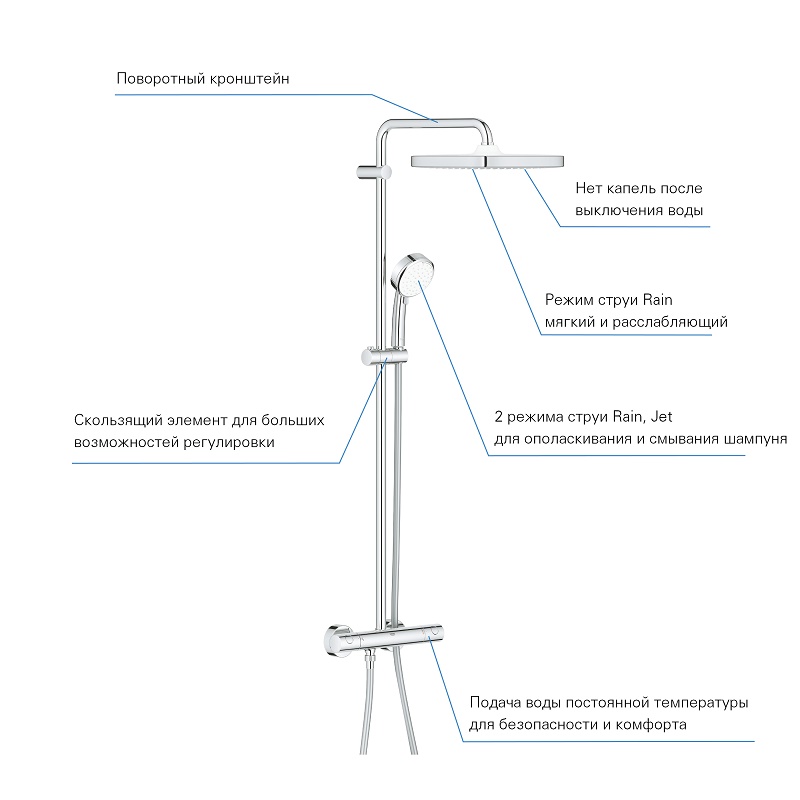 Поворотный кронштейн

Нет капель после выключения воды

Режим струи Rain мягкий и расслабляющий

Скользящий элемент для больших возможностей регулировки

2 режима струи Rain, Jet для ополаскивания и смывания шампуня

Подача воды постоянной температуры для безопасности и комфорта