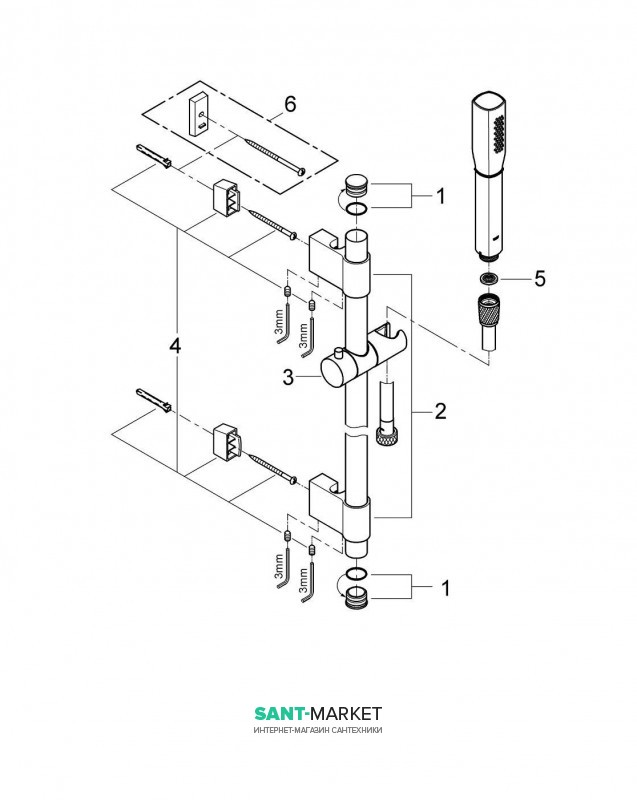 6
1
5
3mm
3mm
4
3
2
3mm
3mm
1
SANT-MARKET
ИНТЕРНЕТ-МАГАЗИН САНТЕХНИКИ